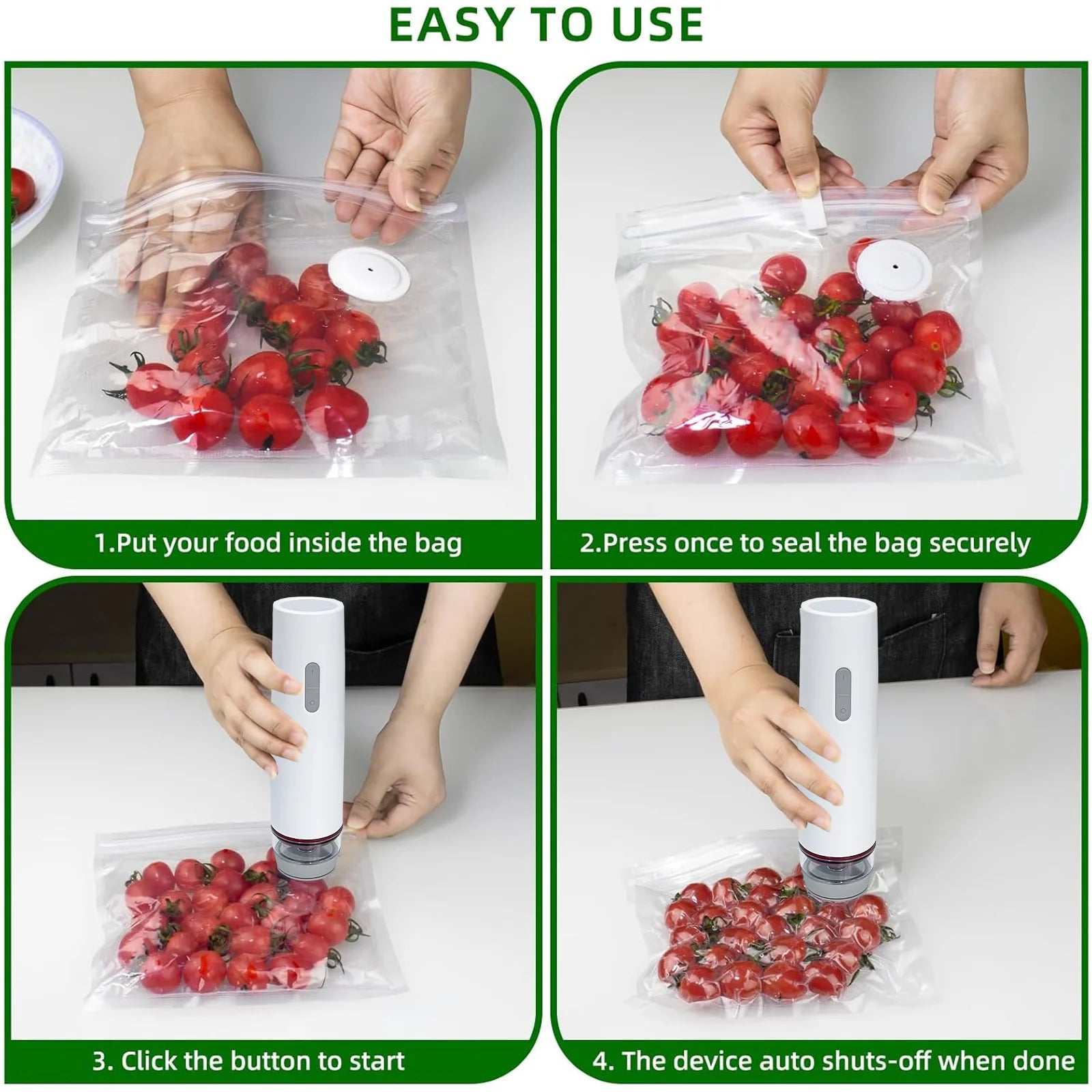 EASY TO USE

1.Put your food inside the bag

2.Press once to seal the bag securely

3. Click the button to start

4. The device auto shuts-off when done